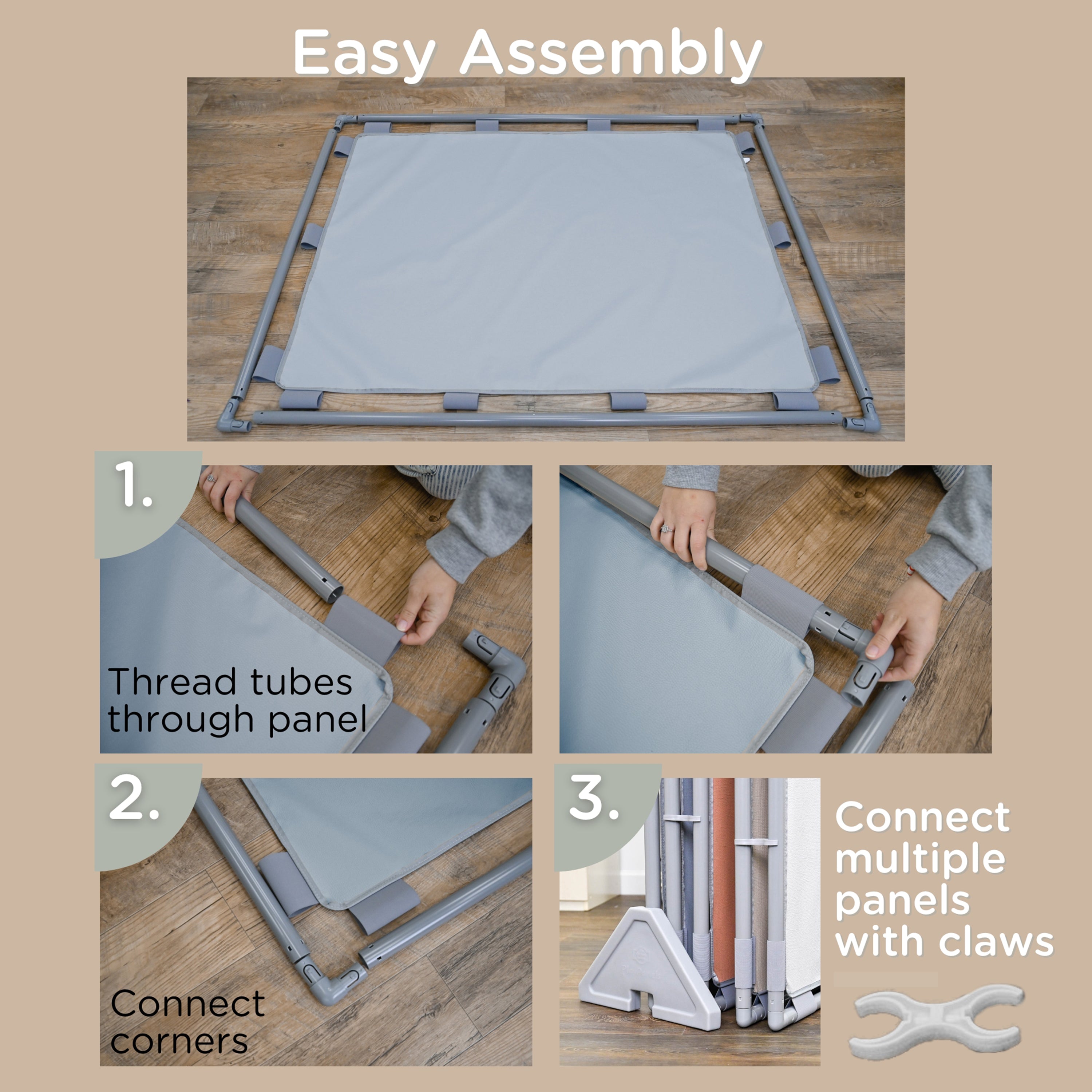 Easy Assembly

1.

Thread tubes through panel

2.

Connect corners

3.

Connect multiple panels with claws