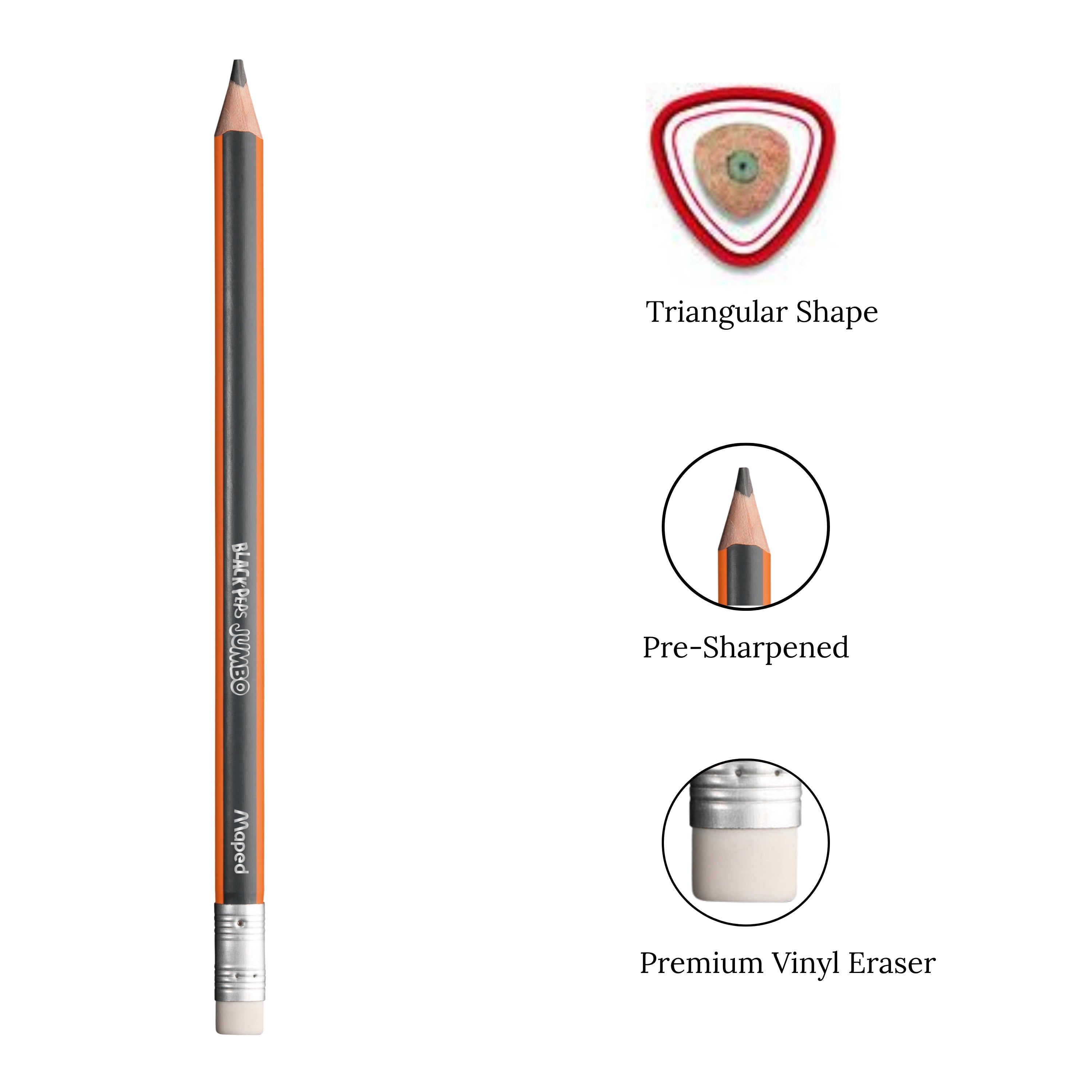 BLACK'PEPS JUMBO

Maped

Triangular Shape

Pre-Sharpened

Premium Vinyl Eraser