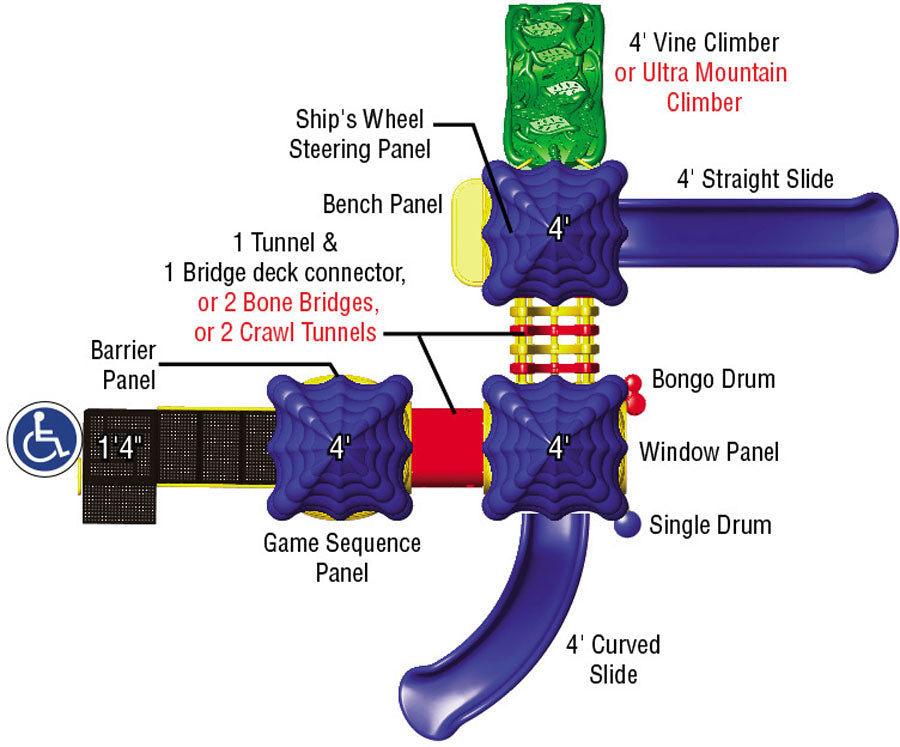 4' Vine Climber
or Ultra Mountain Climber

Ship's Wheel Steering Panel

4' Straight Slide

Bench Panel

4'

1 Tunnel &
1 Bridge deck connector,
or 2 Bone Bridges,
or 2 Crawl Tunnels

Barrier Panel

Bongo Drum

1'4"

4'

4'

Window Panel

Single Drum

Game Sequence Panel

4' Curved Slide