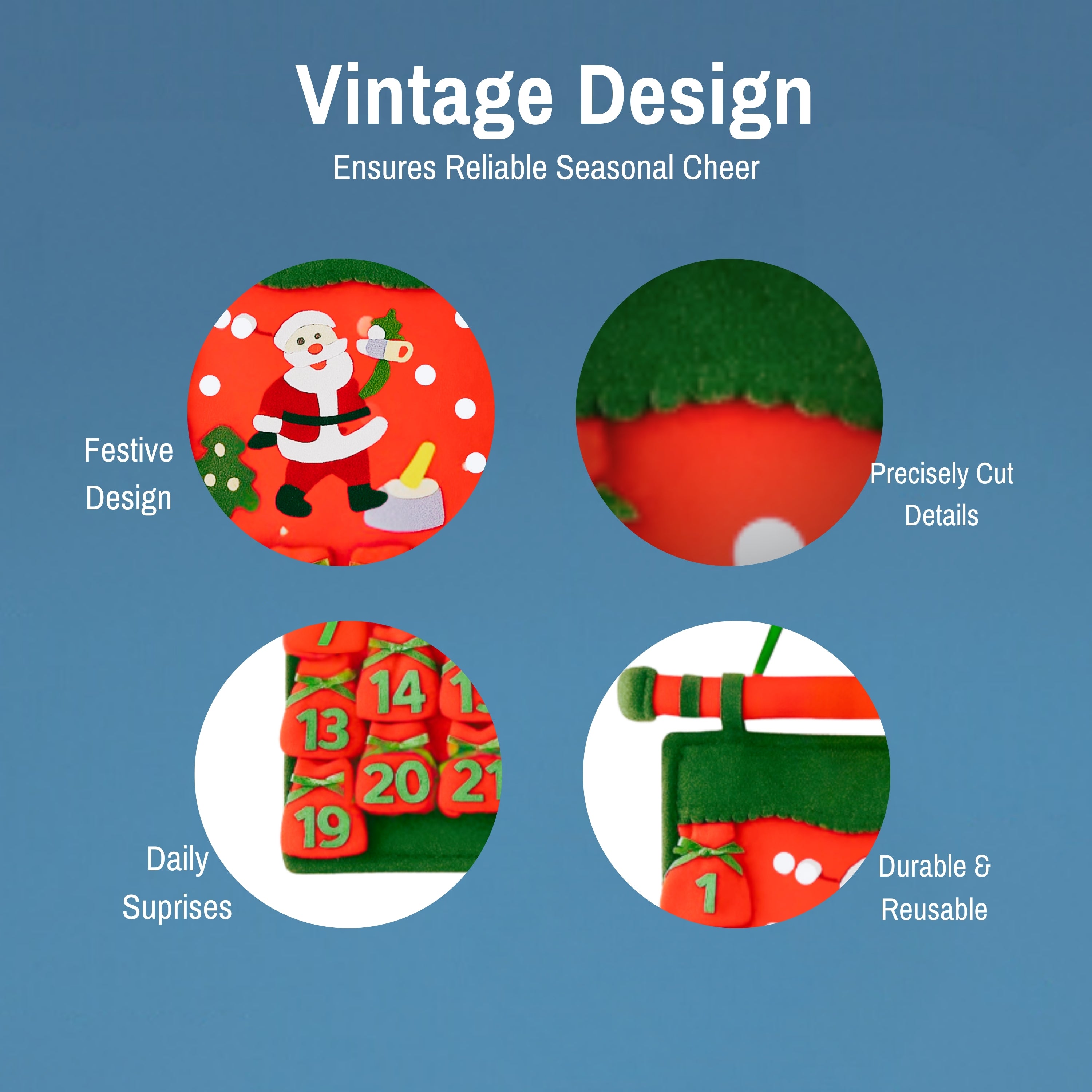 Vintage Design

Ensures Reliable Seasonal Cheer

Festive Design

Precisely Cut Details

14

13

20

21

19

Daily Suprises

1

Durable & Reusable