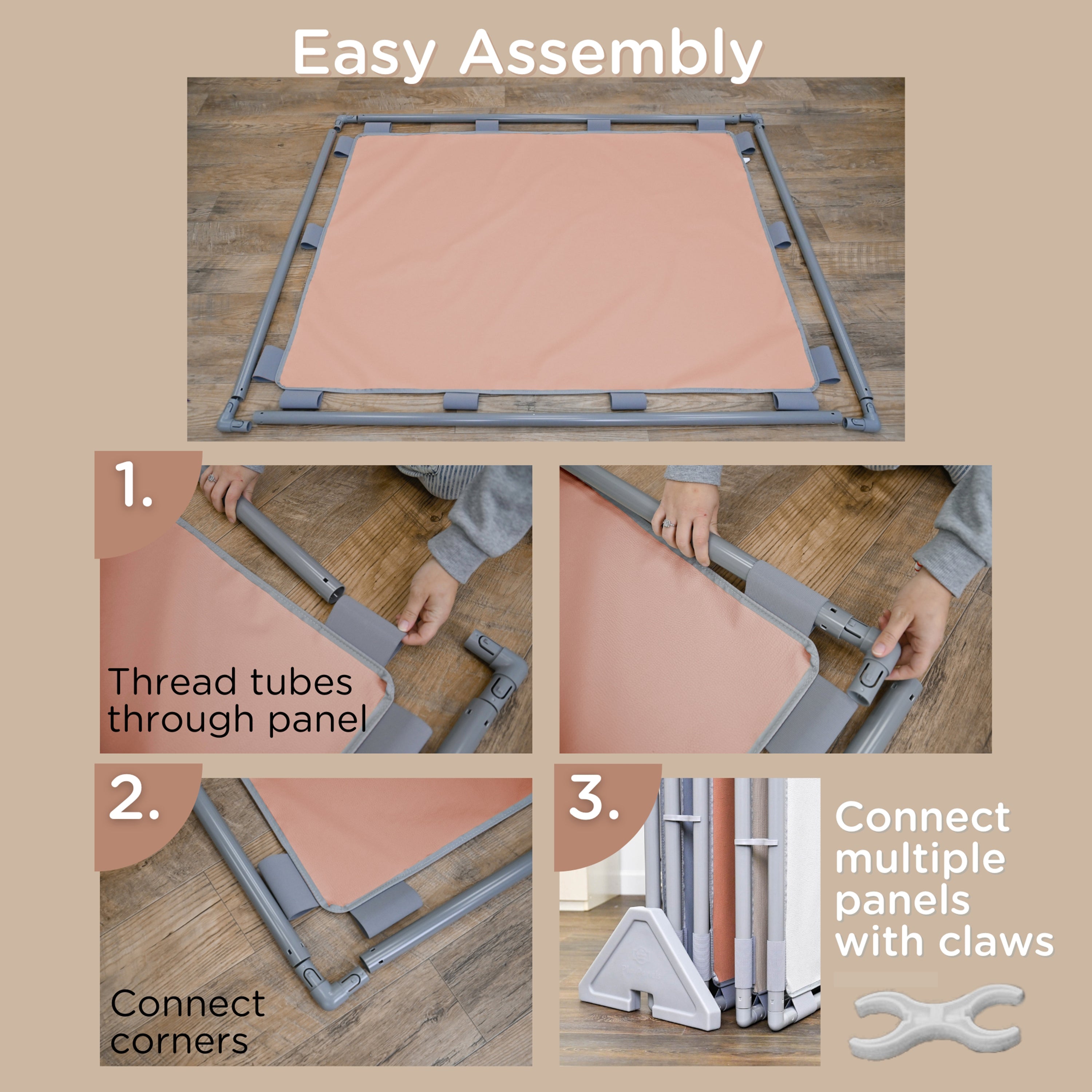 Easy Assembly

1.

Thread tubes through panel

2.

Connect corners

3.

Connect multiple panels with claws