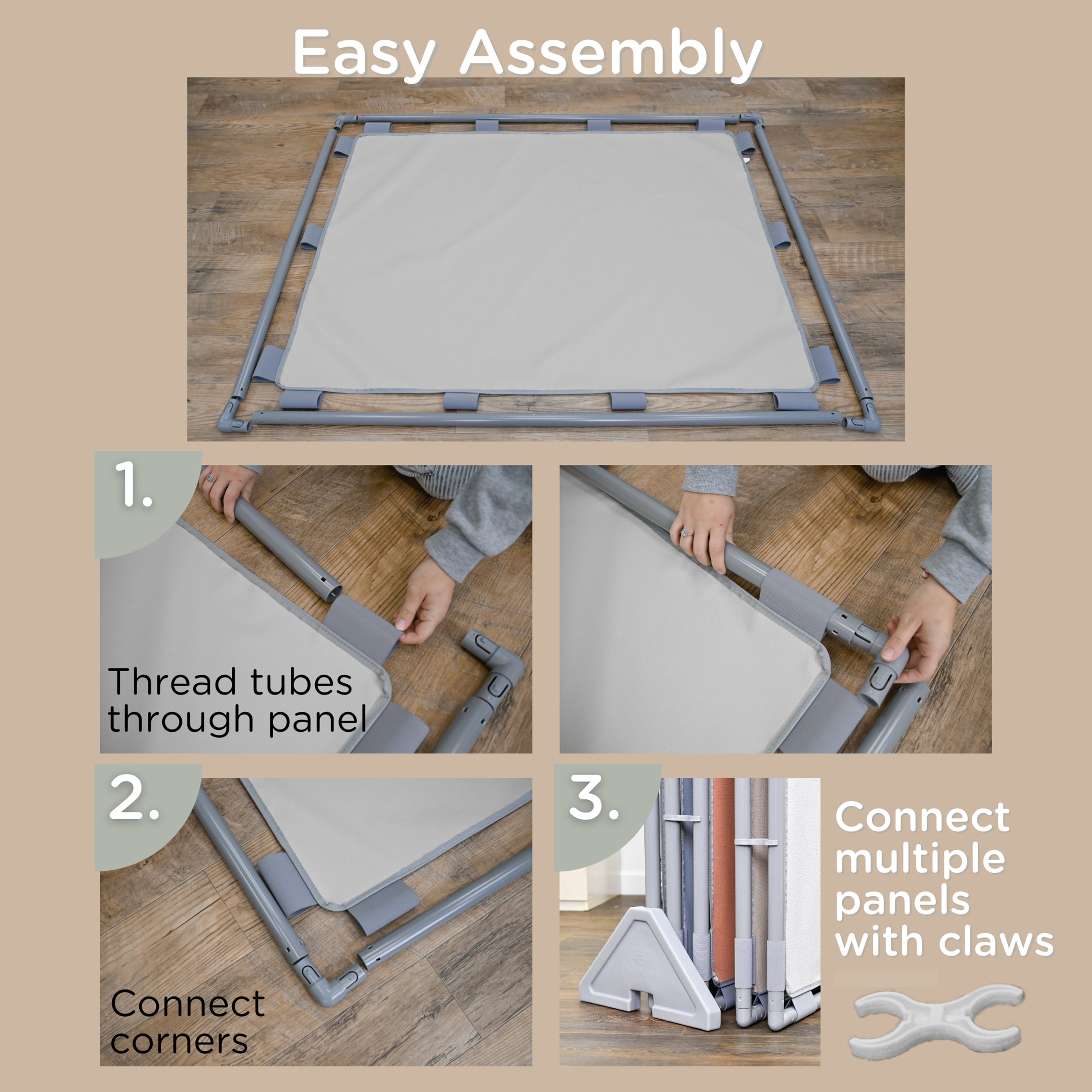 Easy Assembly

1.

Thread tubes through panel

2.

Connect corners

3.

Connect multiple panels with claws